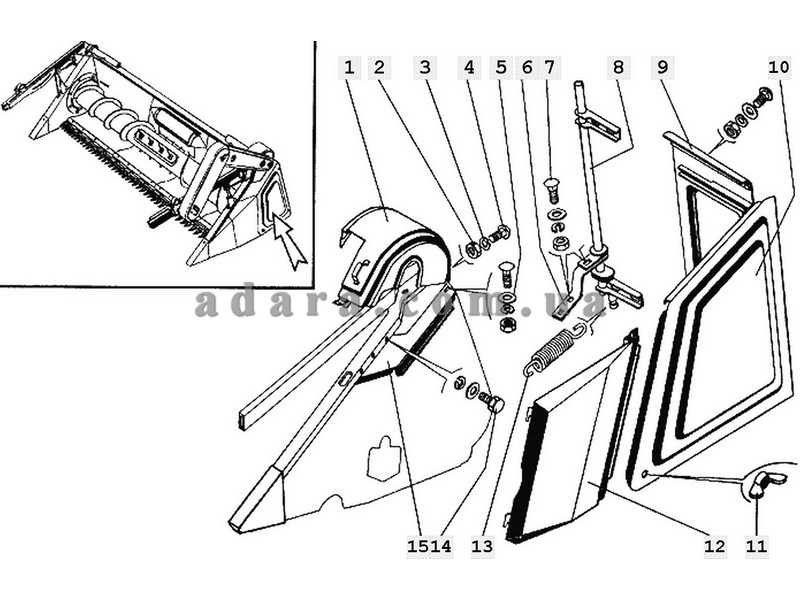 1 2 3 4 5 6 7 8 9 10

adara.com.ua

15 14 13 12 11